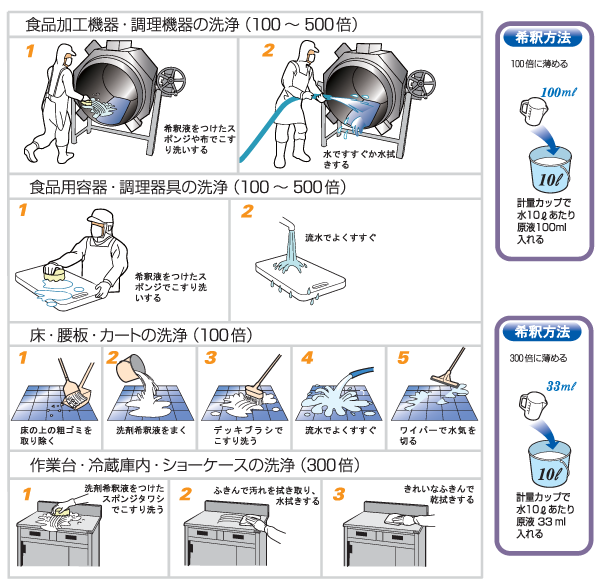 食品加工機器・調理機器の洗浄（100 ～ 500倍）

1

希釈液をつけたスポンジや布でこすり洗いする

2

水ですすぐか水拭きする

食品用容器・調理器具の洗浄（100 ～ 500倍）

1

希釈液をつけたスポンジでこすり洗いする

2

流水でよくすすぐ

床・腰板・カートの洗浄（100倍）

1

床の上の粗ゴミを取り除く

2

洗剤希釈液をまく

3

デッキブラシでこすり洗う

4

流水でよくすすぐ

5

ワイパーで水気を切る

作業台・冷蔵庫内・ショーケースの洗浄（300倍）

1

洗剤希釈液をつけたスポンジタワシでこすり洗う

2

ふきんで汚れを拭き取り、水拭きする

3

きれいなふきんで乾拭きする

希釈方法

100倍に薄める

100mℓ

10ℓ

計量カップで水10ℓあたり原液100ml入れる

希釈方法

300倍に薄める

33mℓ

10ℓ

計量カップで水10ℓあたり原液 33 ml入れる