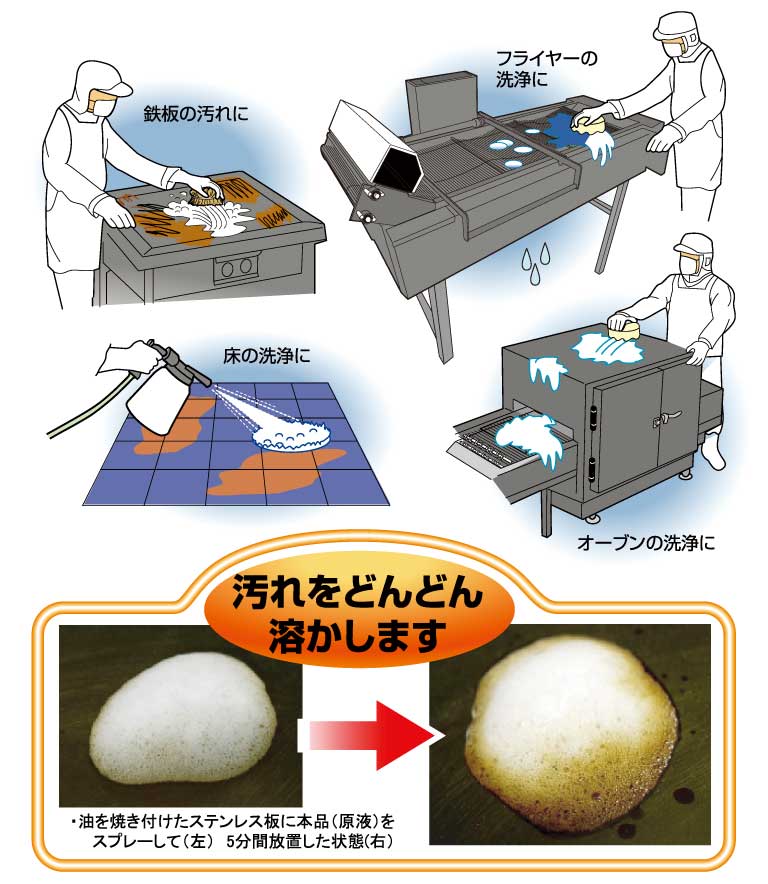 鉄板の汚れに

フライヤーの洗浄に

床の洗浄に

オーブンの洗浄に

汚れをどんどん溶かします

・油を焼き付けたステンレス板に本品（原液）をスプレーして（左） 5分間放置した状態（右）