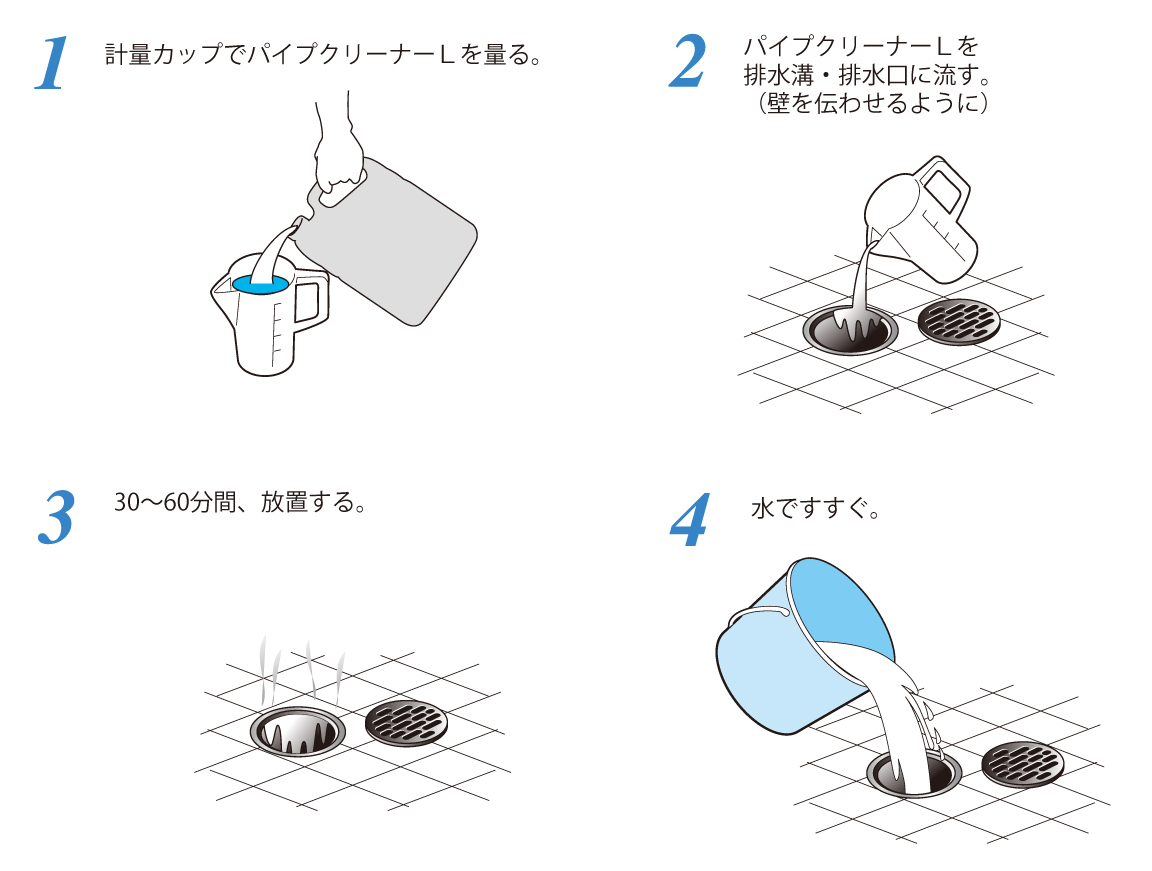 1 計量カップでパイプクリーナーLを量る。

2 パイプクリーナーLを排水溝・排水口に流す。（壁を伝わせるように）

3 30〜60分間、放置する。

4 水ですすぐ。